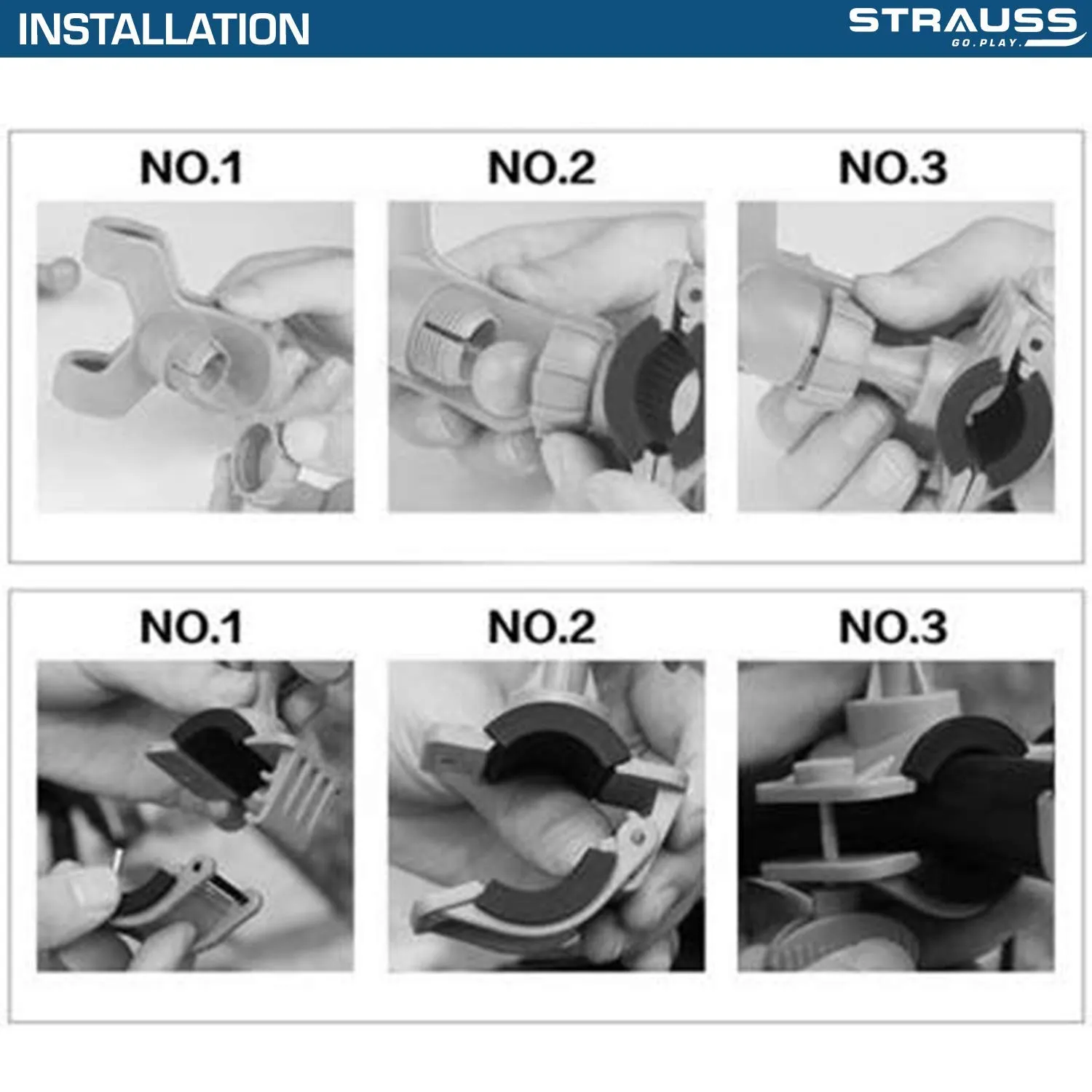 INSTALLATION

STRAUSS
GO.PLAY.

NO.1

NO.2

NO.3

NO.1

NO.2

NO.3